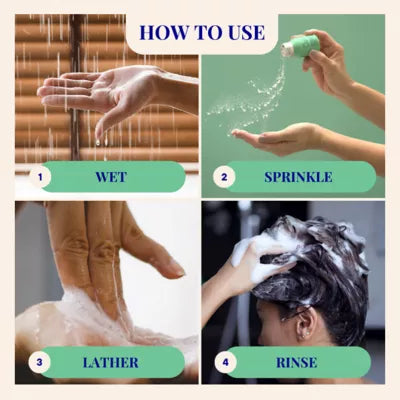 HOW TO USE

1 WET

2 SPRINKLE

3 LATHER

4 RINSE